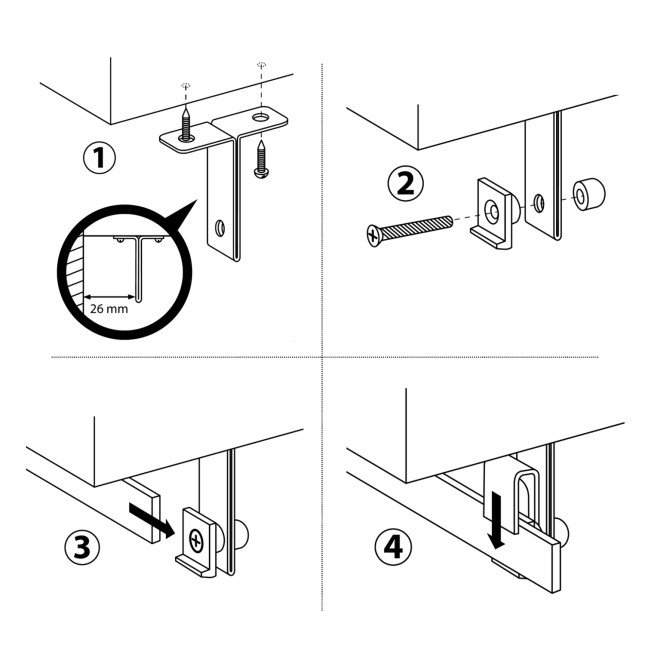 1

26 mm

2

3

4